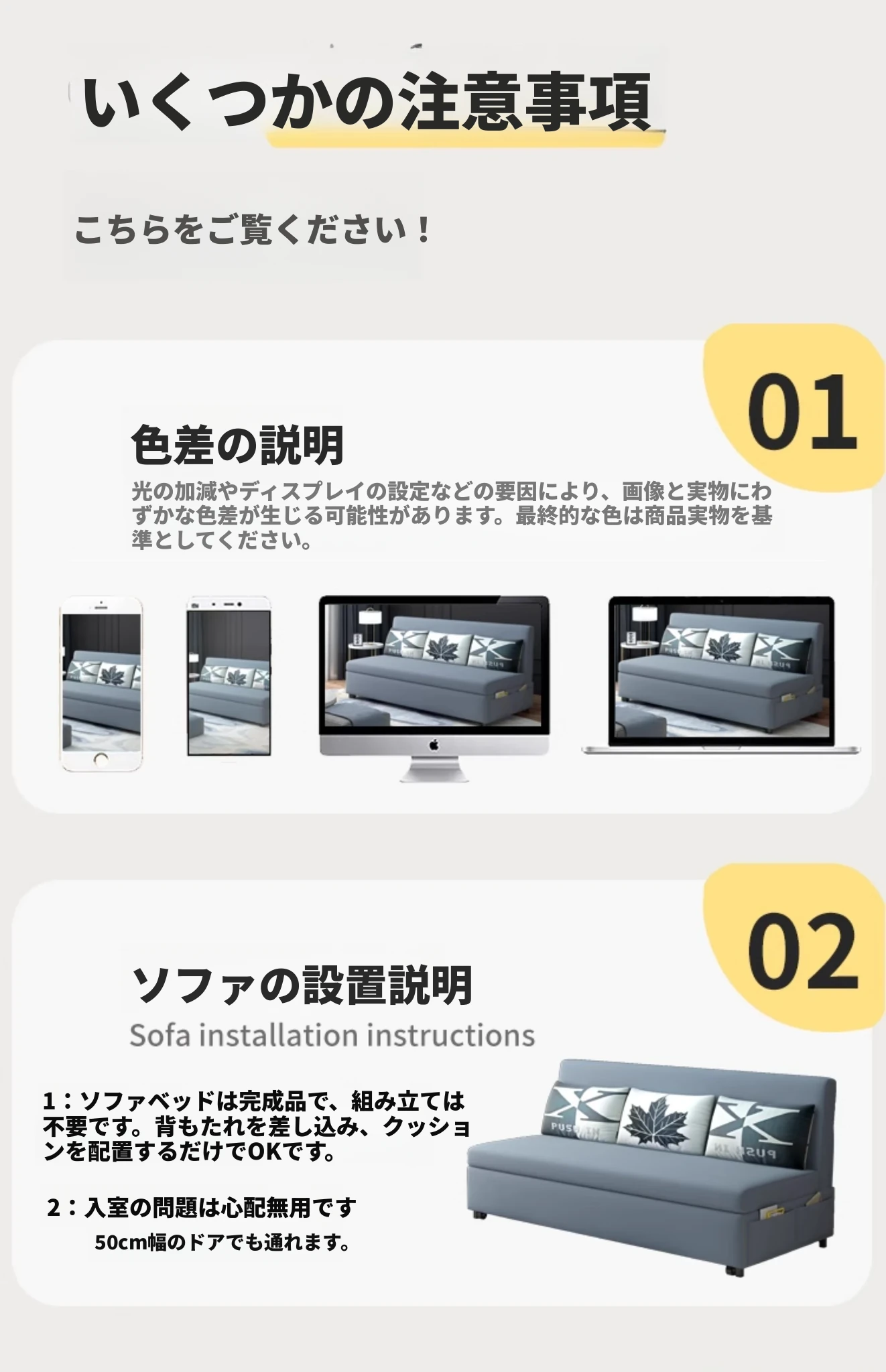 いくつかの注意事項

こちらをご覧ください！

01

色差の説明

光の加減やディスプレイの設定などの要因により、画像と実物にわずかな色差が生じる可能性があります。最終的な色は商品実物を基準としてください。

02

ソファの設置説明

Sofa installation instructions

1：ソファベッドは完成品で、組み立ては不要です。背もたれを差し込み、クッションを配置するだけでOKです。

2：入室の問題は心配無用です
50cm幅のドアでも通れます。