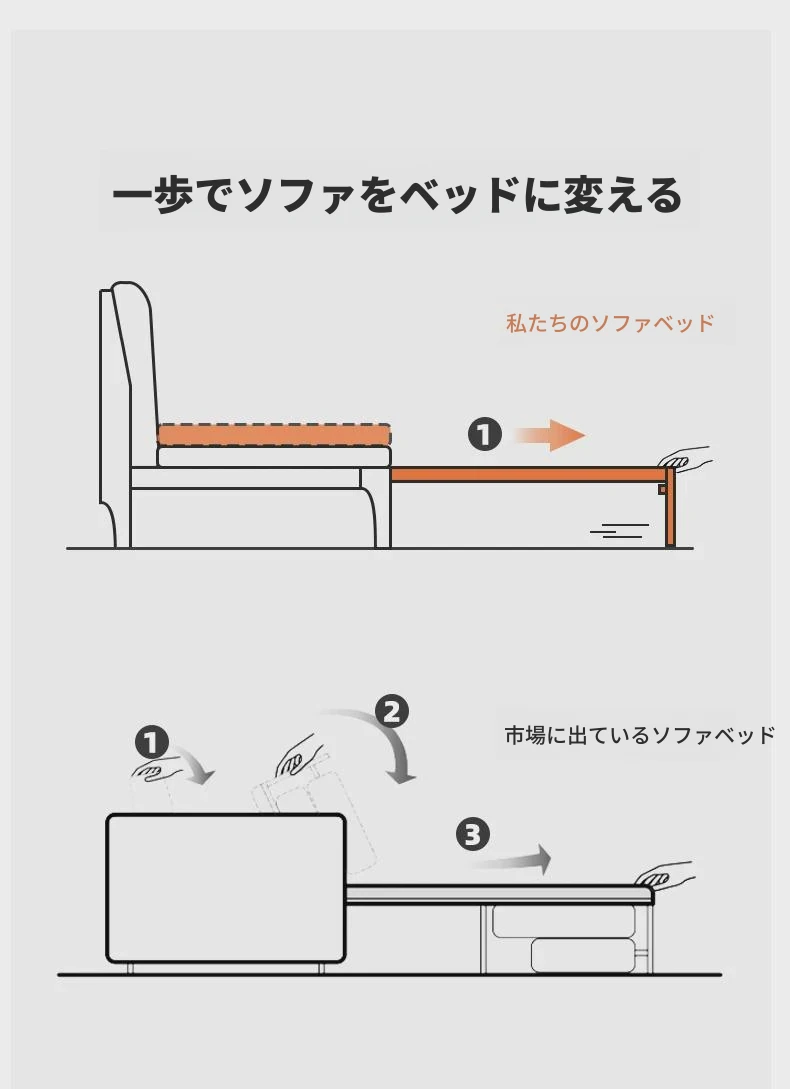 一歩でソファをベッドに変える

私たちのソファベッド

1

市場に出ているソファベッド

1

2

3